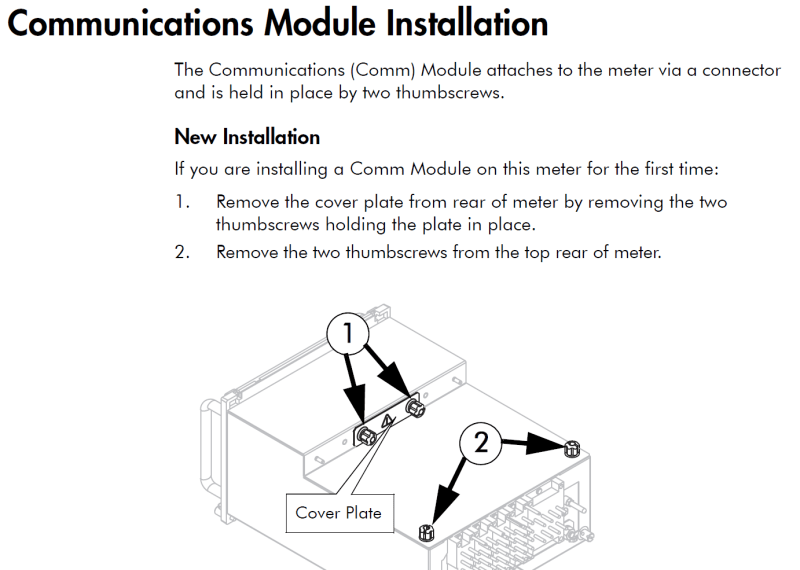 Communications Module Installation

The Communications (Comm) Module attaches to the meter via a connector and is held in place by two thumbscrews.

New Installation

If you are installing a Comm Module on this meter for the first time:

1. Remove the cover plate from rear of meter by removing the two thumbscrews holding the plate in place.
2. Remove the two thumbscrews from the top rear of meter.

1

2

Cover Plate